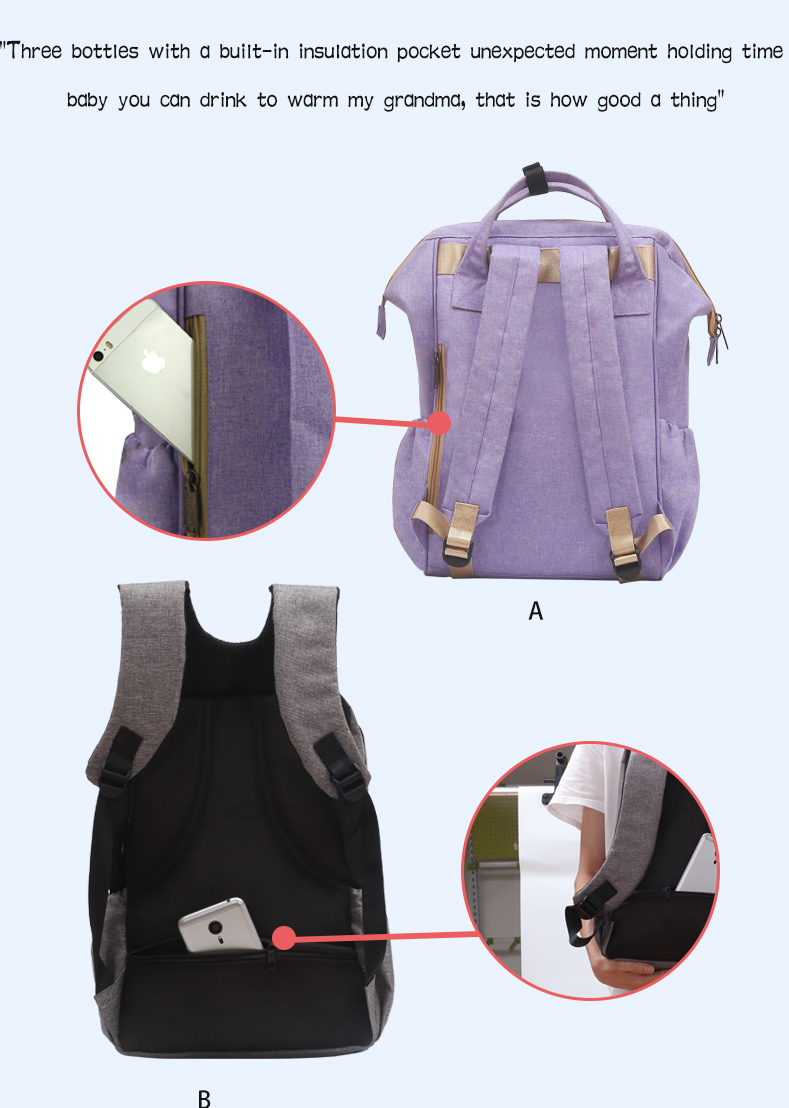 "Three bottles with a built-in insulation pocket unexpected moment holding time baby you can drink to warm my grandma, that is how good a thing"

A

B